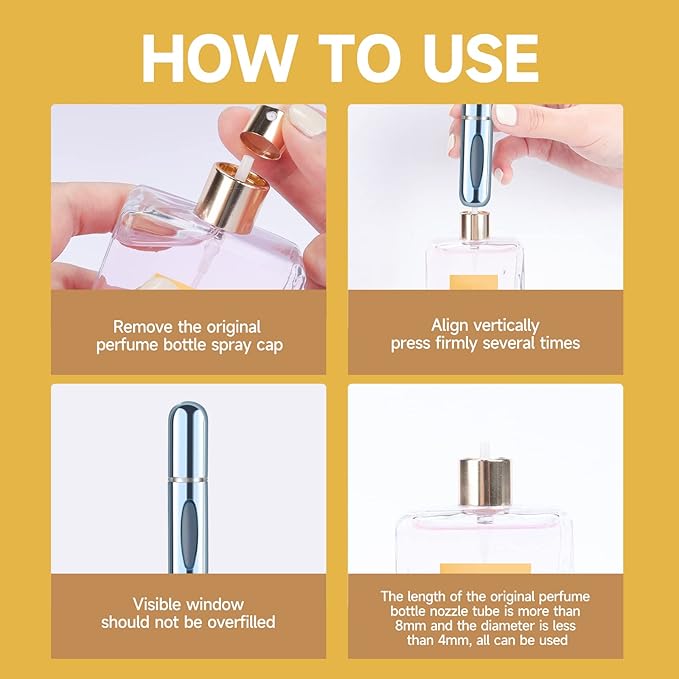 HOW TO USE

Remove the original perfume bottle spray cap

Align vertically press firmly several times

Visible window should not be overfilled

The length of the original perfume bottle nozzle tube is more than 8mm and the diameter is less than 4mm, all can be used