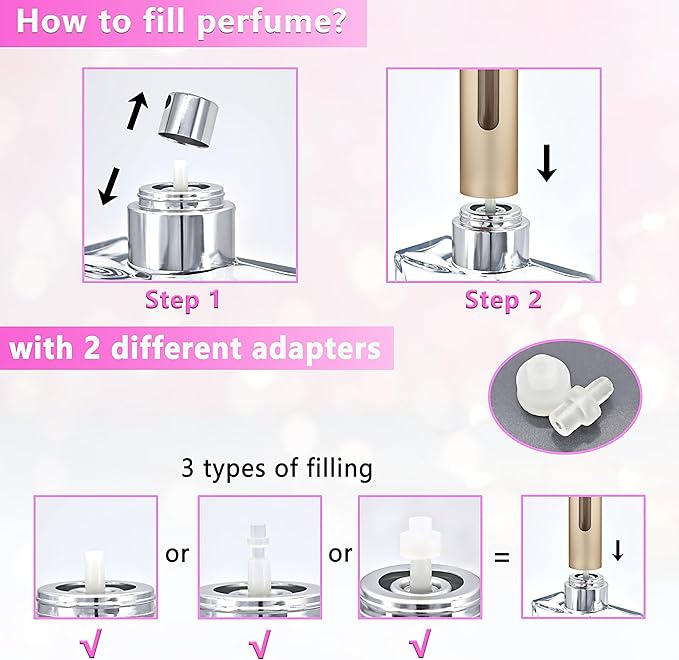 How to fill perfume?

Step 1

Step 2

with 2 different adapters

3 types of filling

or

or

=

√

√

√