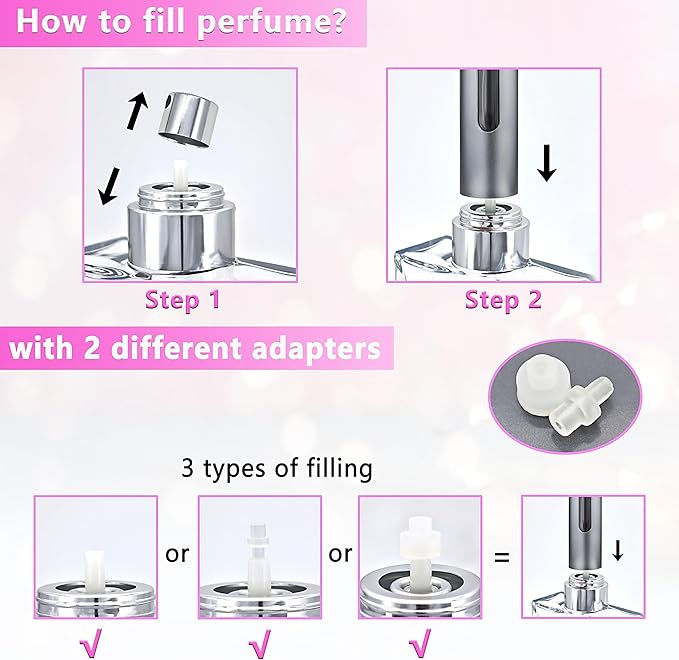 How to fill perfume?

Step 1

Step 2

with 2 different adapters

3 types of filling

or or =

√ √ √