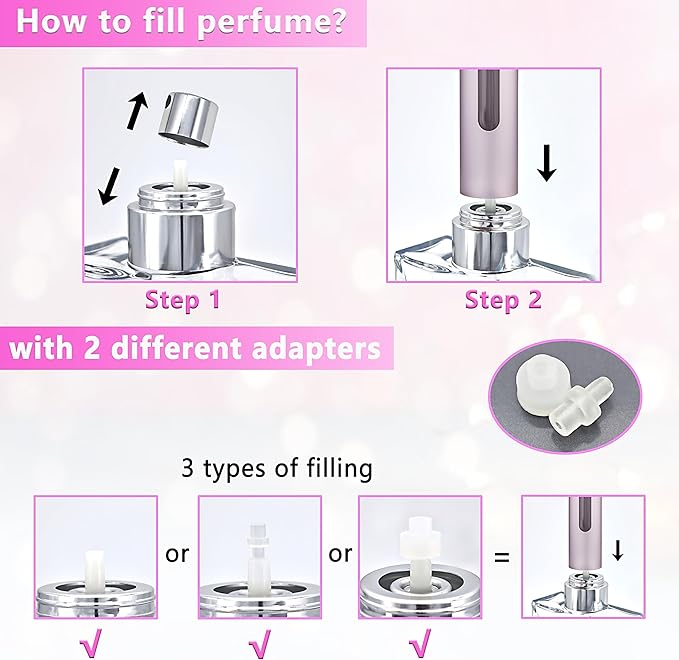 How to fill perfume?

Step 1

Step 2

with 2 different adapters

3 types of filling

or or =

√ √ √